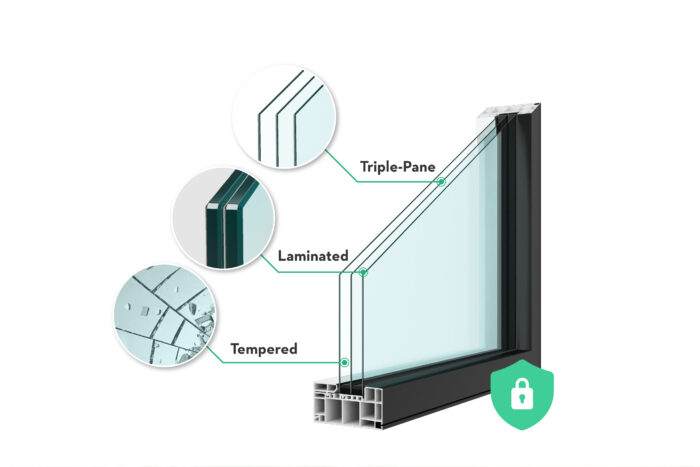 Triple-Pane

Laminated

Tempered